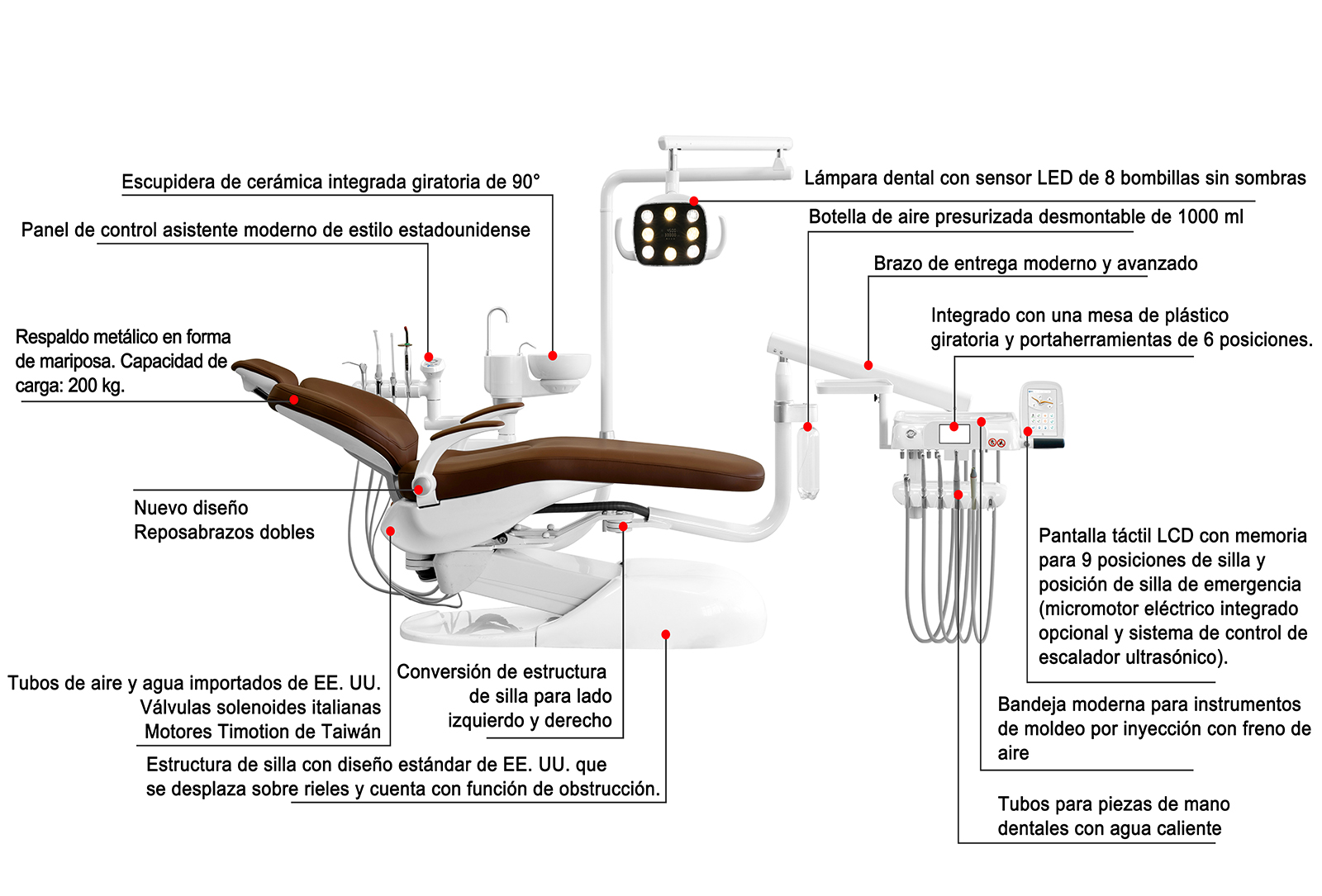 Escupidera de cerámica integrada giratoria de 90°

Panel de control asistente moderno de estilo estadounidense

Respaldo metálico en forma de mariposa. Capacidad de carga: 200 kg.

Nuevo diseño
Reposabrazos dobles

Tubos de aire y agua importados de EE. UU.
Válvulas solenoides italianas
Motores Timotion de Taiwán

Conversión de estructura de silla para lado izquierdo y derecho

Estructura de silla con diseño estándar de EE. UU. que se desplaza sobre rieles y cuenta con función de obstrucción.

Lámpara dental con sensor LED de 8 bombillas sin sombras

Botella de aire presurizada desmontable de 1000 ml

Brazo de entrega moderno y avanzado

Integrado con una mesa de plástico giratoria y portaherramientas de 6 posiciones.

Pantalla táctil LCD con memoria para 9 posiciones de silla y posición de silla de emergencia (micromotor eléctrico integrado opcional y sistema de control de escalador ultrasónico).

Bandeja moderna para instrumentos de moldeo por inyección con freno de aire

Tubos para piezas de mano dentales con agua caliente