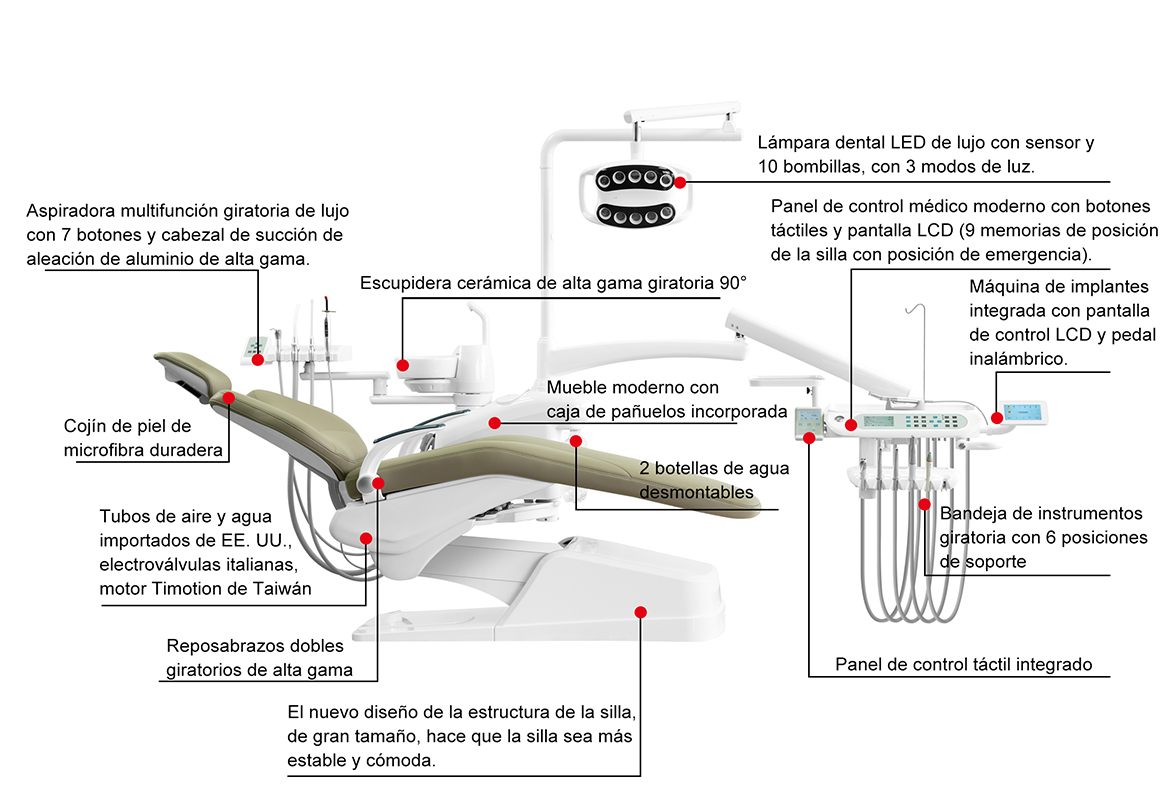 Lámpara dental LED de lujo con sensor y 10 bombillas, con 3 modos de luz.

Aspiradora multifunción giratoria de lujo con 7 botones y cabezal de succión de aleación de aluminio de alta gama.

Panel de control médico moderno con botones táctiles y pantalla LCD (9 memorias de posición de la silla con posición de emergencia).

Escupidera cerámica de alta gama giratoria 90°

Máquina de implantes integrada con pantalla de control LCD y pedal inalámbrico.

Mueble moderno con caja de pañuelos incorporada

Cojín de piel de microfibra duradera

2 botellas de agua desmontables

Tubos de aire y agua importados de EE. UU., electroválvulas italianas, motor Timotion de Taiwán

Bandeja de instrumentos giratoria con 6 posiciones de soporte

Reposabrazos dobles giratorios de alta gama

Panel de control táctil integrado

El nuevo diseño de la estructura de la silla, de gran tamaño, hace que la silla sea más estable y cómoda.